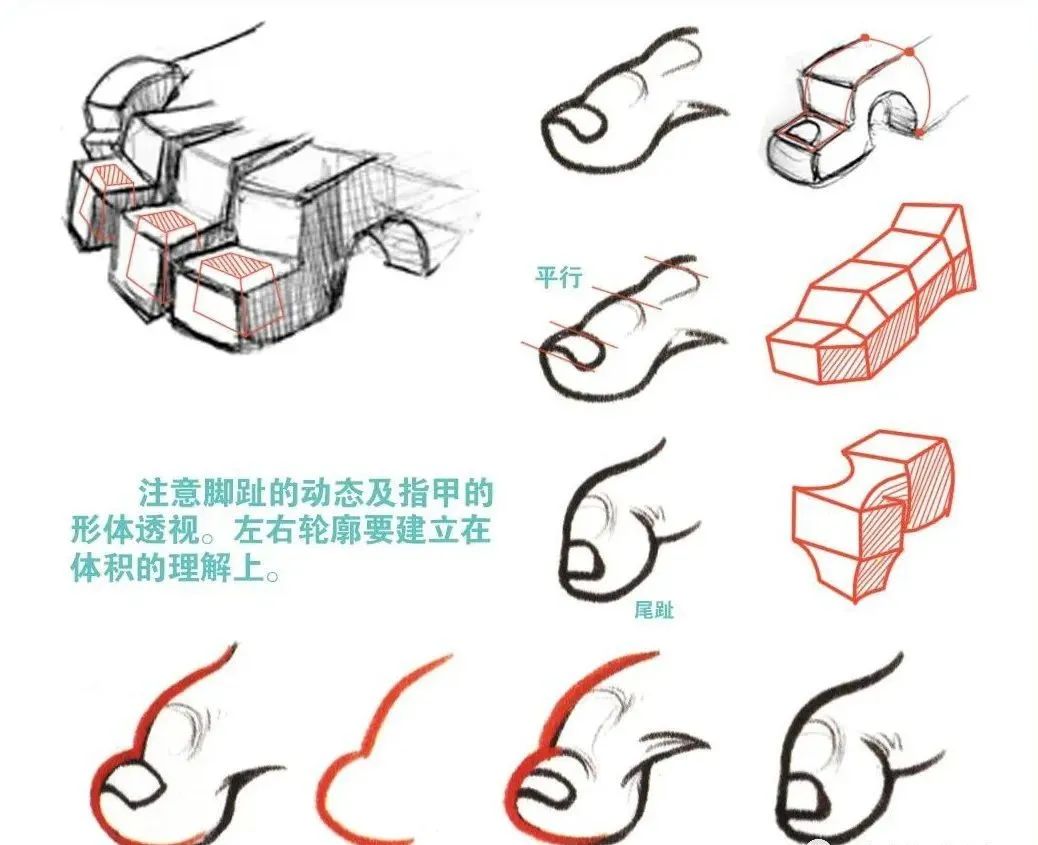 平行

注意脚趾的动态及指甲的形体透视。左右轮廓要建立在体积的理解上。

尾趾